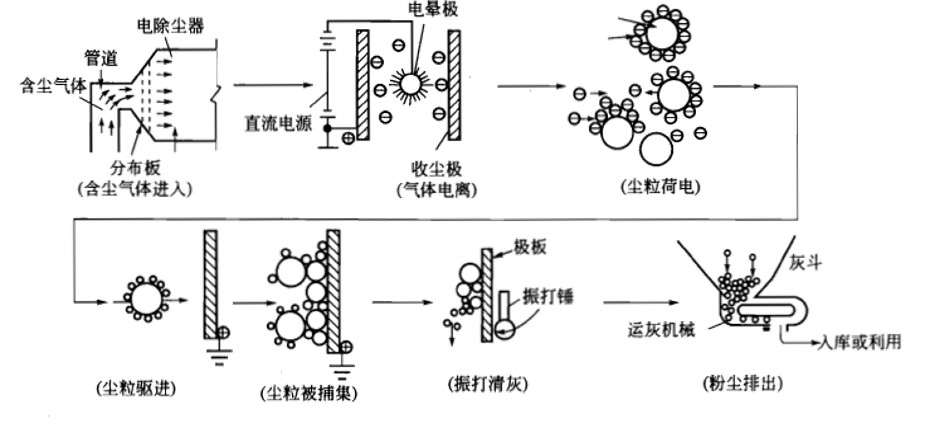 电除尘器
管道
含尘气体
分布板
(含尘气体进入)

电晕极
直流电源
收尘极
(气体电离)

(尘粒荷电)

(尘粒驱进)

(尘粒被捕集)

极板
振打锤
(振打清灰)

灰斗
运灰机械
入库或利用
(粉尘排出)